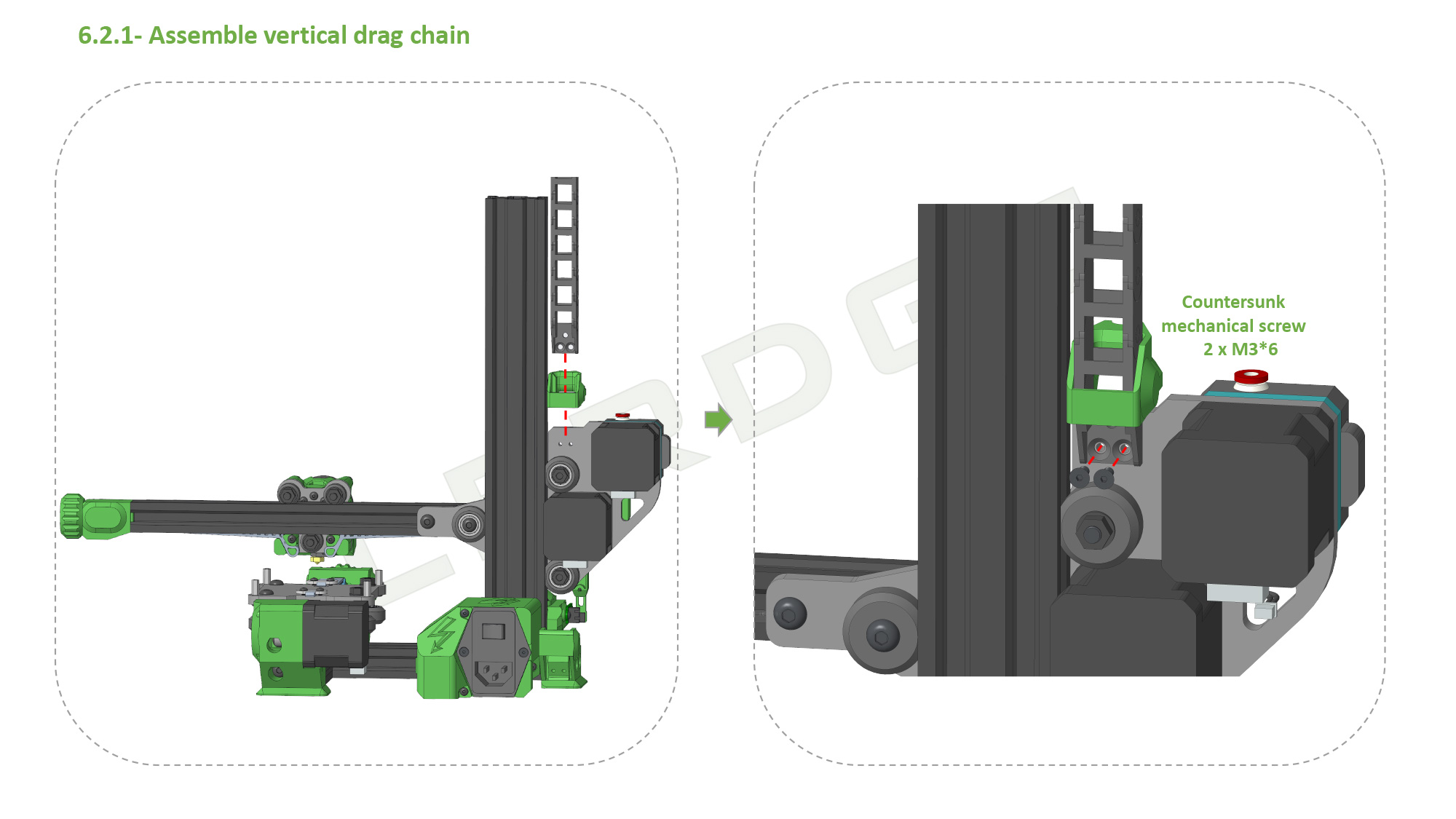 6.2.1- Assemble vertical drag chain

Countersunk mechanical screw
2 x M3*6