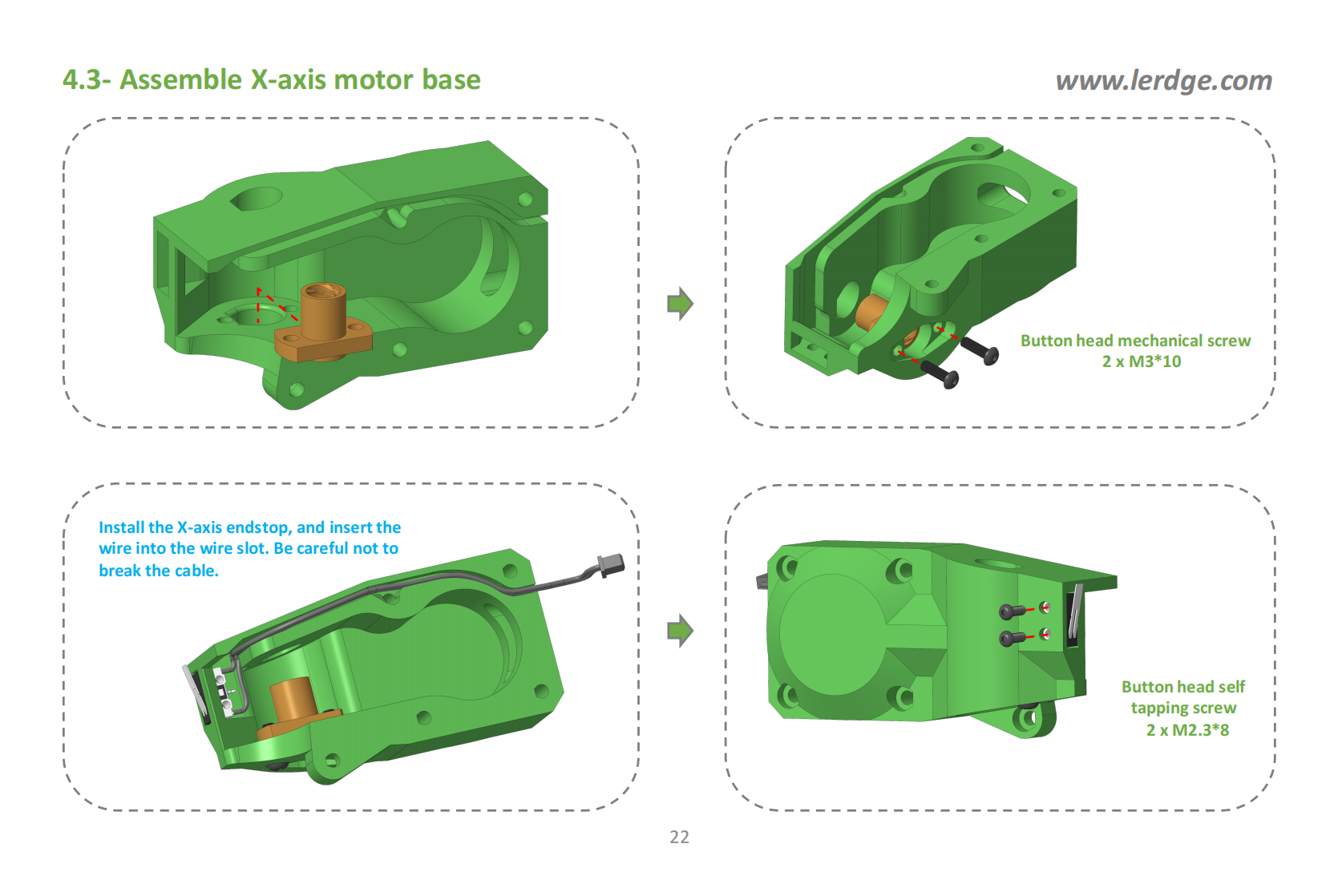 4.3- Assemble X-axis motor base

www.lerdge.com

Button head mechanical screw
2 x M3*10

Install the X-axis endstop, and insert the wire into the wire slot. Be careful not to break the cable.

Button head self tapping screw
2 x M2.3*8

22